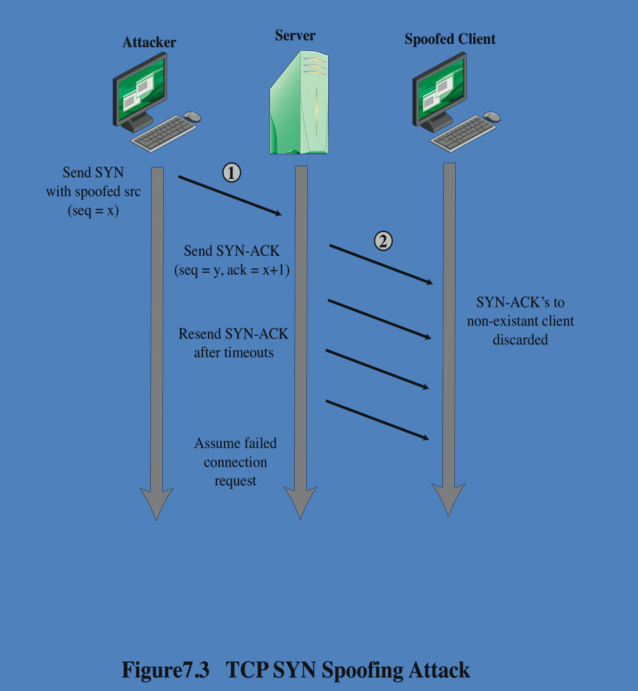 Attacker

Server

Spoofed Client

Send SYN with spoofed src (seq = x)

1

Send SYN-ACK (seq = y, ack = x+1)

2

SYN-ACK's to non-existant client discarded

Resend SYN-ACK after timeouts

Assume failed connection request

Figure7.3 TCP SYN Spoofing Attack